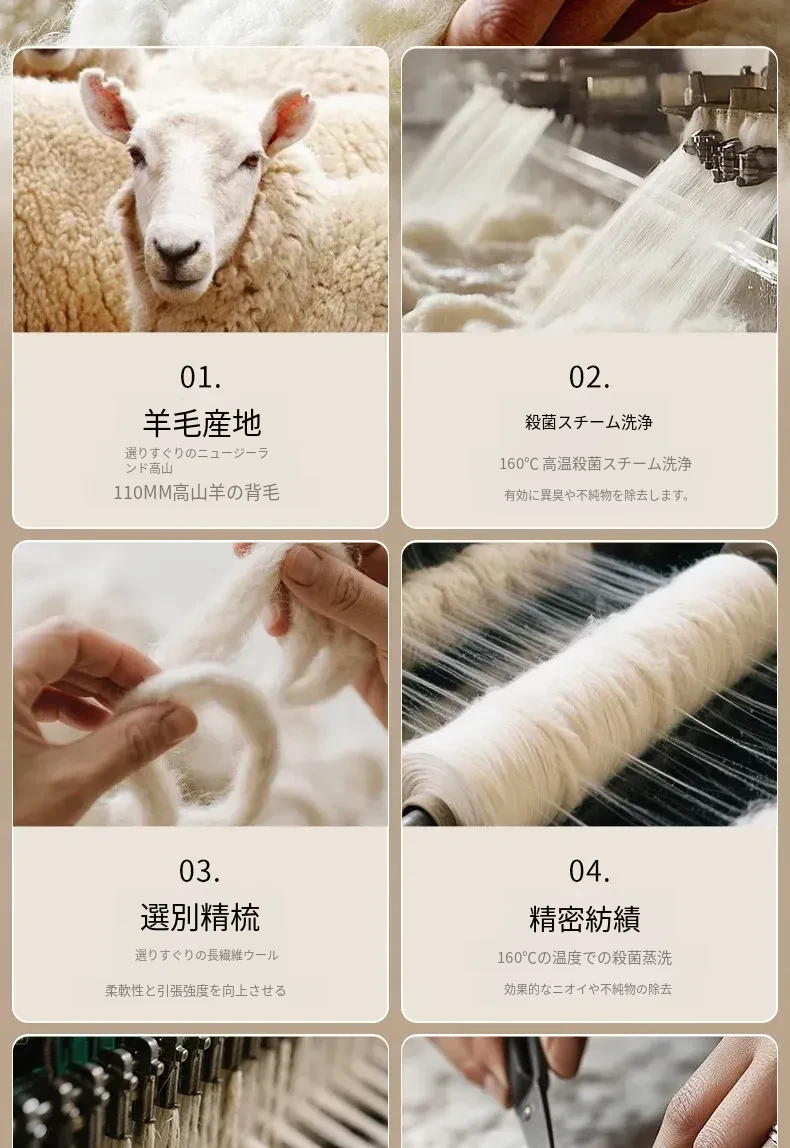 01.

羊毛産地

選りすぐりのニュージーランド高山

110MM高山羊の背毛

02.

殺菌スチーム洗浄

160℃ 高温殺菌スチーム洗浄

有効に異臭や不純物を除去します。

03.

選別精梳

選りすぐりの長繊維ウール

柔軟性と引張強度を向上させる

04.

精密紡績

160℃の温度での殺菌蒸洗

効果的なニオイや不純物の除去