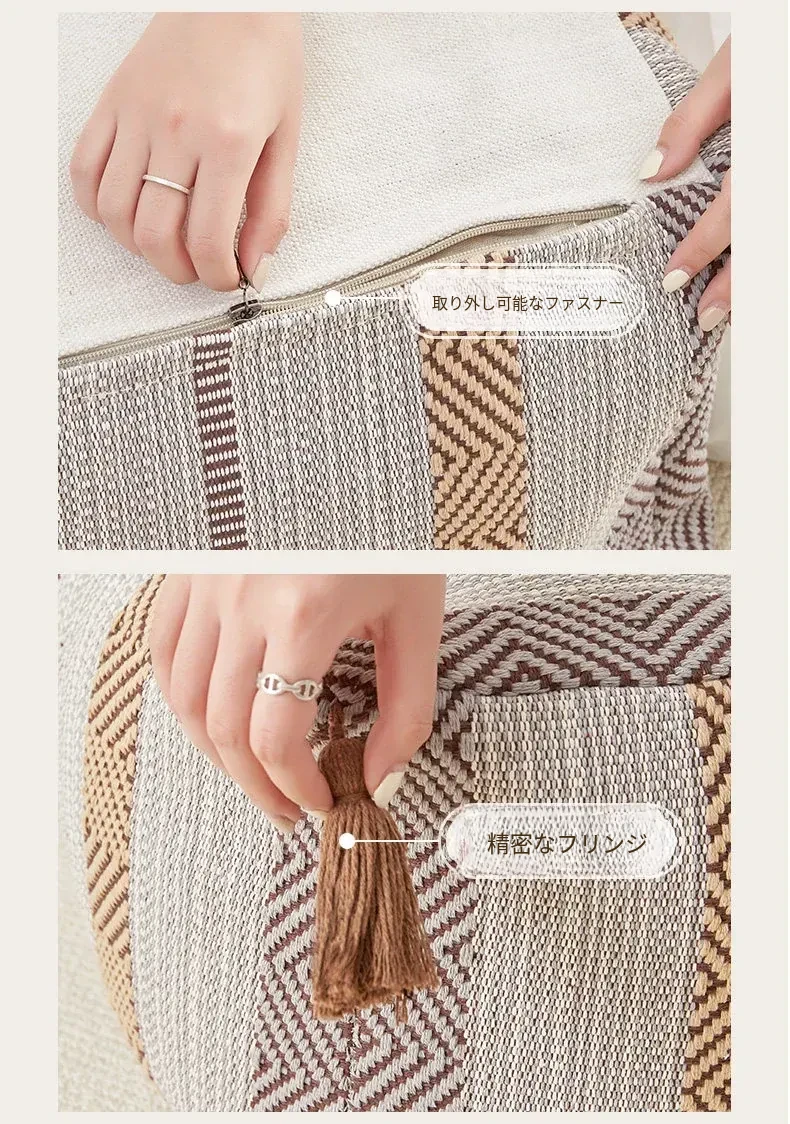 取り外し可能なファスナー

精密なフリンジ