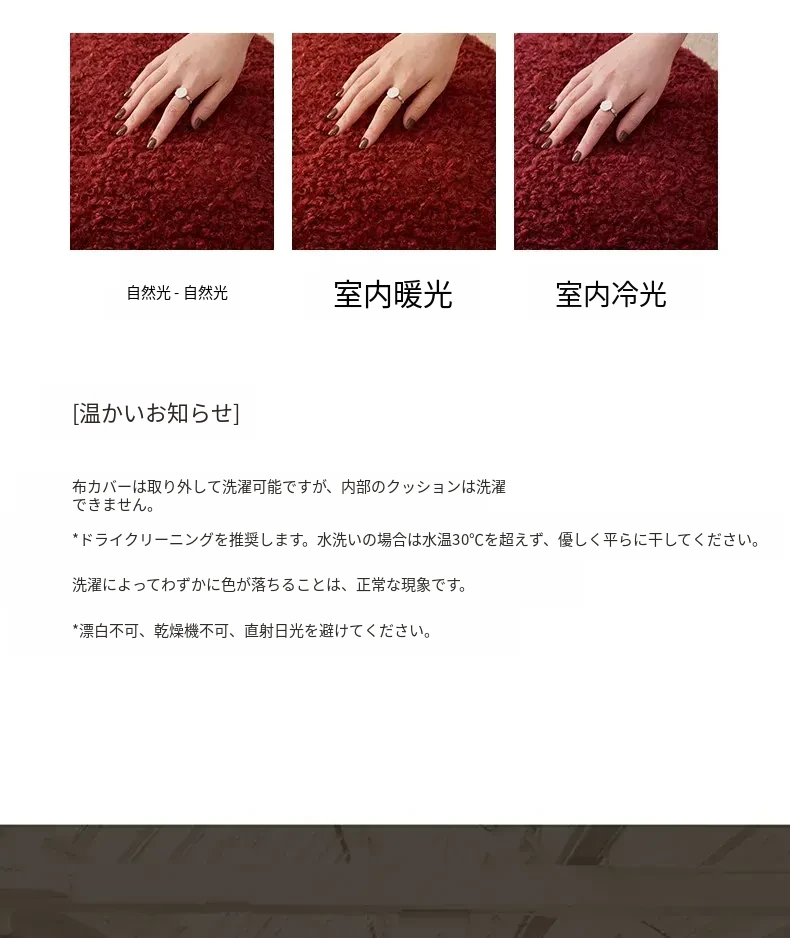 自然光 - 自然光

室内暖光

室内冷光

[温かいお知らせ]

布カバーは取り外して洗濯可能ですが、内部のクッションは洗濯できません。

*ドライクリーニングを推奨します。水洗いの場合は水温30℃を超えず、優しく平らに干してください。

洗濯によってわずかに色が落ちることは、正常な現象です。

*漂白不可、乾燥機不可、直射日光を避けてください。