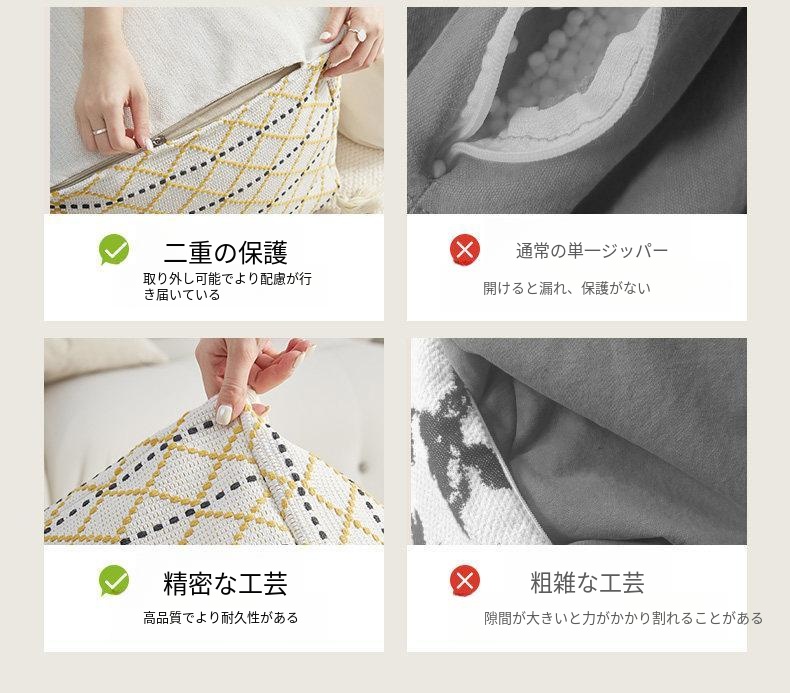 二重の保護

取り外し可能でより配慮が行き届いている

通常の単一ジッパー

開けると漏れ、保護がない

精密な工芸

高品質でより耐久性がある

粗雑な工芸

隙間が大きいと力がかかり割れることがある